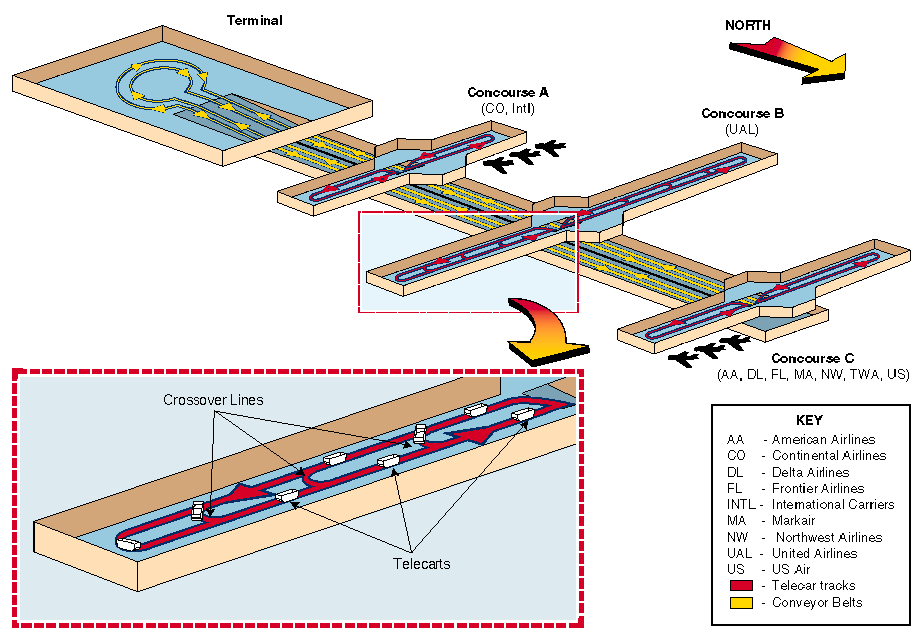 Terminal

NORTH

Concourse A
(CO, Intl)

Concourse B
(UAL)

Concourse C
(AA, DL, FL, MA, NW, TWA, US)

Crossover Lines

Telecarts

KEY
AA - American Airlines
CO - Continental Airlines
DL - Delta Airlines
FL - Frontier Airlines
INTL - International Carriers
MA - Markair
NW - Northwest Airlines
UAL - United Airlines
US - US Air
- Telecar tracks
- Conveyor Belts