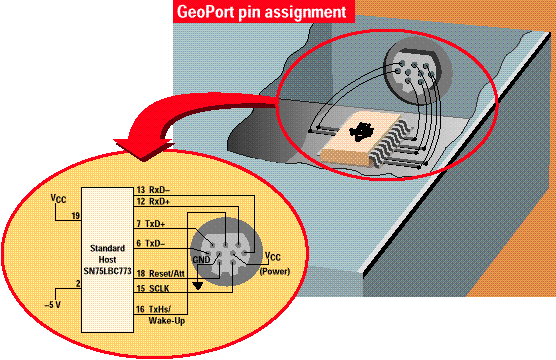 GeoPort pin assignment

$V_{CC}$

19

2

–5 V

Standard Host SN75LBC773

13 RxD–

12 RxD+

7 TxD+

6 TxD–

18 Reset/Att

15 SCLK

16 TxHs/ Wake-Up

GND

$V_{CC}$ (Power)